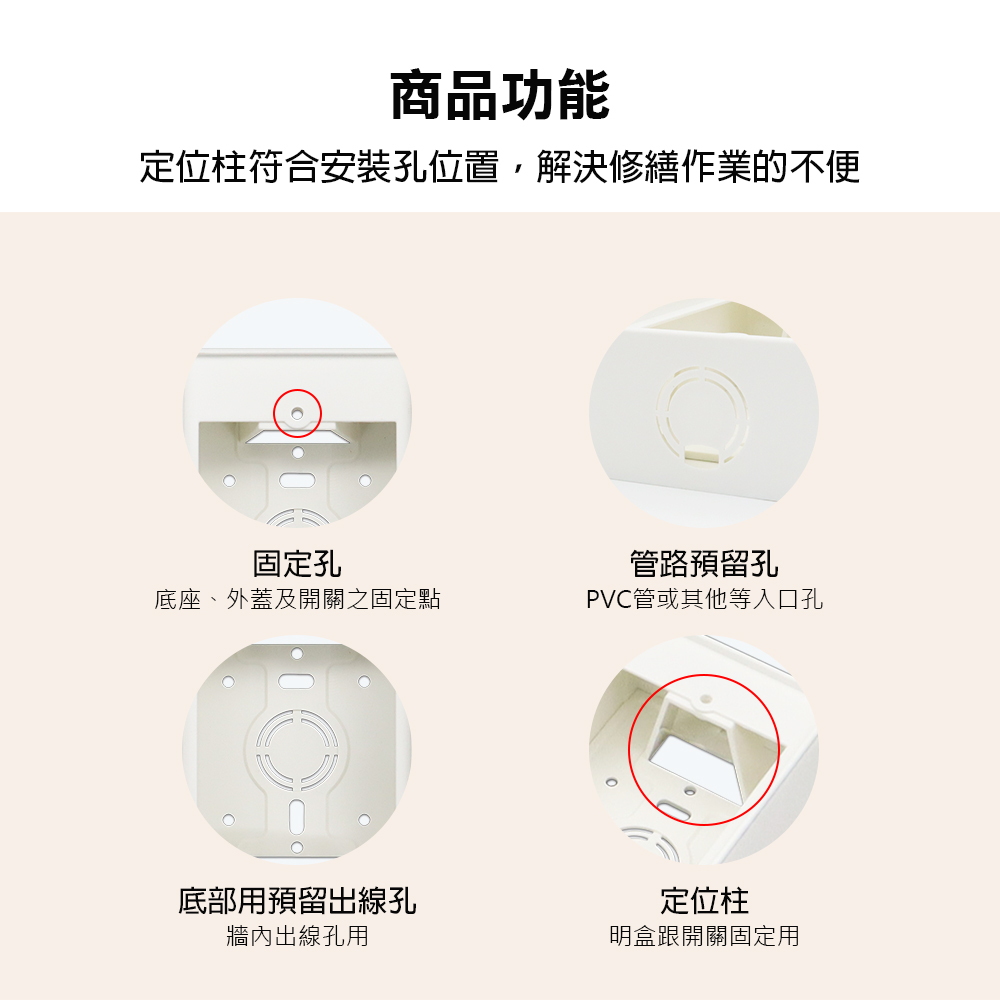 商品功能

定位柱符合安裝孔位置，解決修繕作業的不便

固定孔
底座、外蓋及開關之固定點

管路預留孔
PVC管或其他等入口孔

底部用預留出線孔
牆內出線孔用

定位柱
明盒跟開關固定用