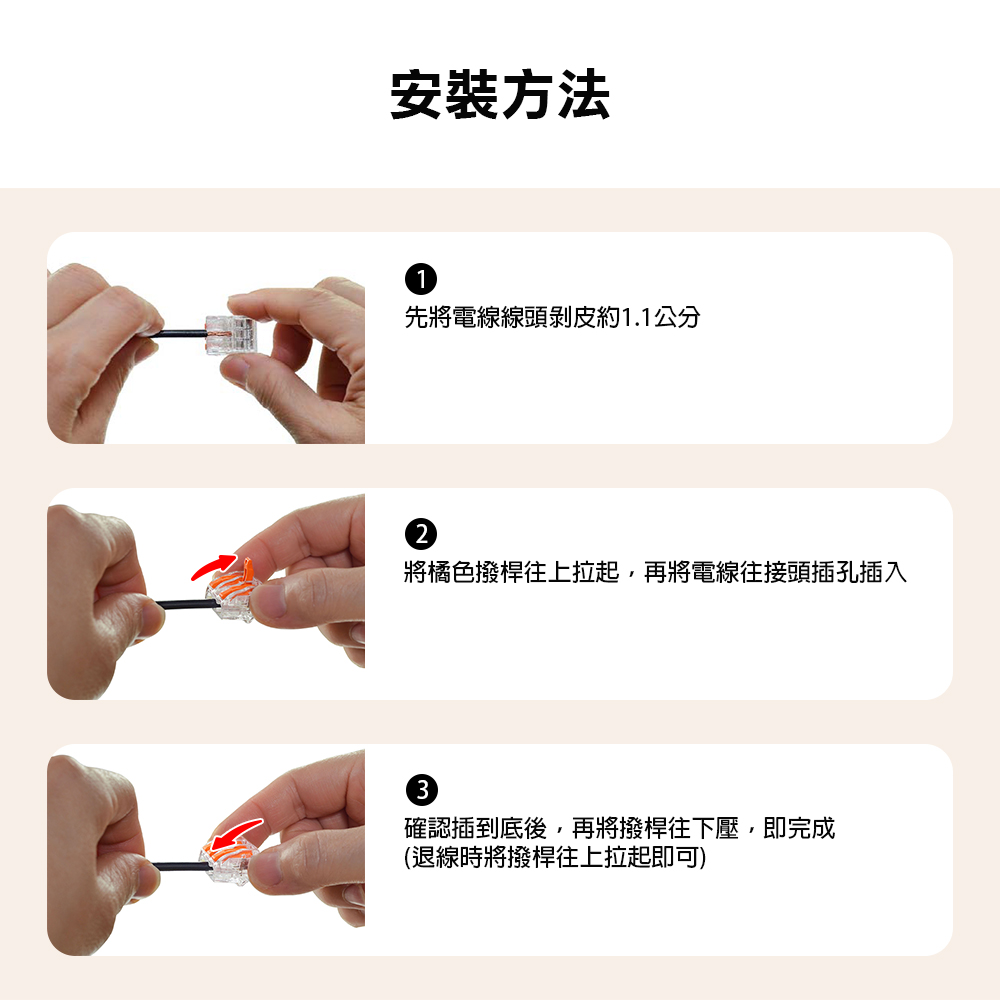 安裝方法

❶
先將電線線頭剝皮約1.1公分

❷
將橘色撥桿往上拉起，再將電線往接頭插孔插入

❸
確認插到底後，再將撥桿往下壓，即完成
(退線時將撥桿往上拉起即可)